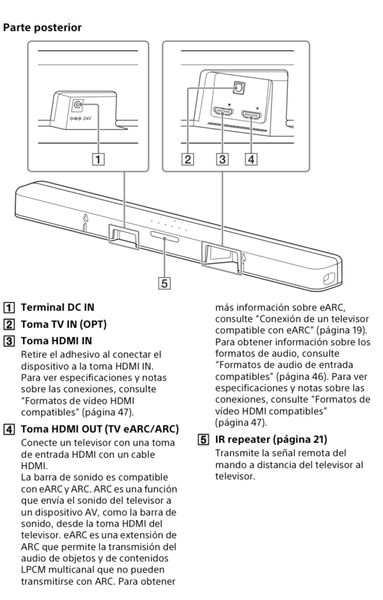 Parte posterior

24V

1

2 3 4

5

1 Terminal DC IN

2 Toma TV IN (OPT)

3 Toma HDMI IN
Retire el adhesivo al conectar el dispositivo a la toma HDMI IN. Para ver especificaciones y notas sobre las conexiones, consulte "Formatos de vídeo HDMI compatibles" (página 47).

4 Toma HDMI OUT (TV eARC/ARC)
Conecte un televisor con una toma de entrada HDMI con un cable HDMI.
La barra de sonido es compatible con eARC y ARC. ARC es una función que envía el sonido del televisor a un dispositivo AV, como la barra de sonido, desde la toma HDMI del televisor. eARC es una extensión de ARC que permite la transmisión del audio de objetos y de contenidos LPCM multicanal que no pueden transmitirse con ARC. Para obtener más información sobre eARC, consulte "Conexión de un televisor compatible con eARC" (página 19). Para obtener información sobre los formatos de audio, consulte "Formatos de audio de entrada compatibles" (página 46). Para ver especificaciones y notas sobre las conexiones, consulte "Formatos de vídeo HDMI compatibles" (página 47).

5 IR repeater (página 21)
Transmite la señal remota del mando a distancia del televisor al televisor.