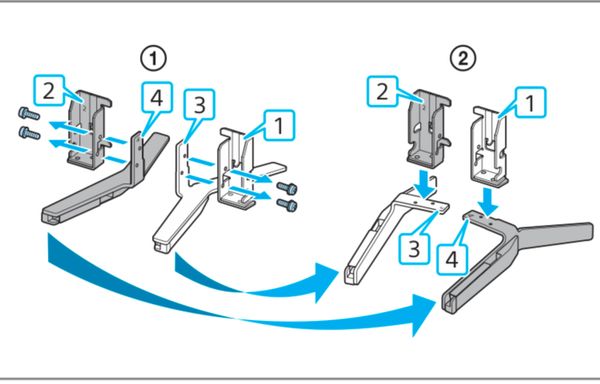 ①
2
4
3
1
②
2
1
3
4