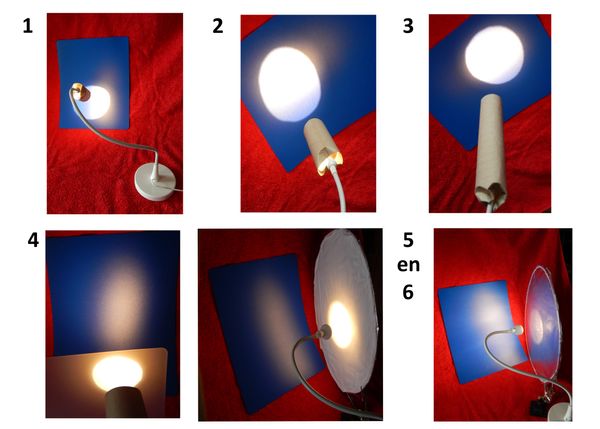 1

2

3

4

5
en
6